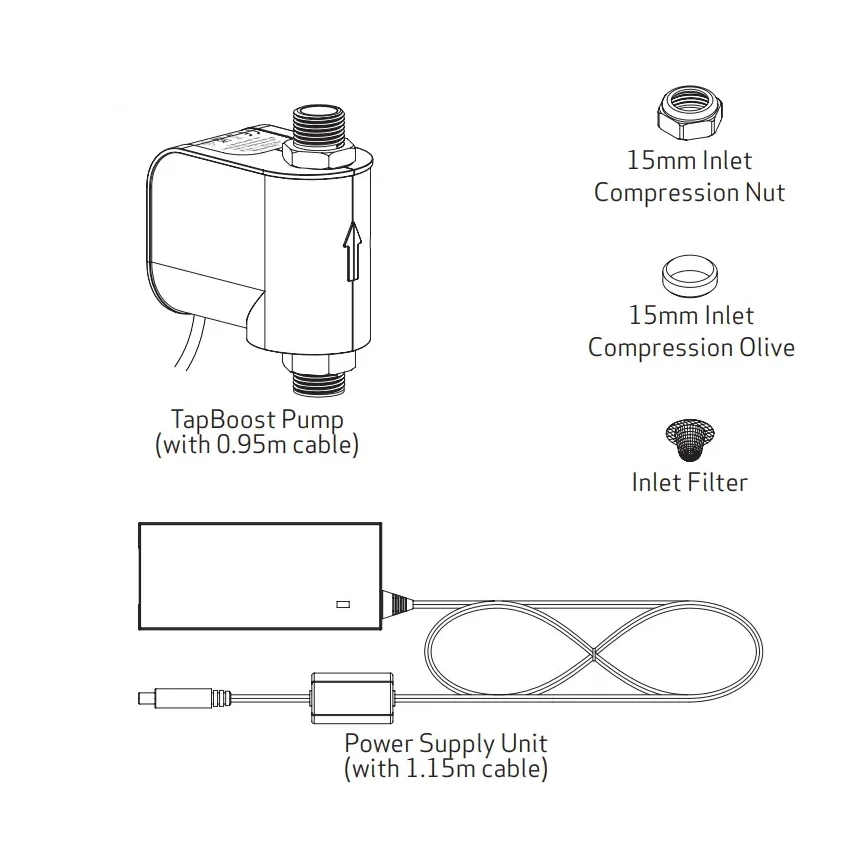 TapBoost Pump
(with 0.95m cable)

15mm Inlet
Compression Nut

15mm Inlet
Compression Olive

Inlet Filter

Power Supply Unit
(with 1.15m cable)